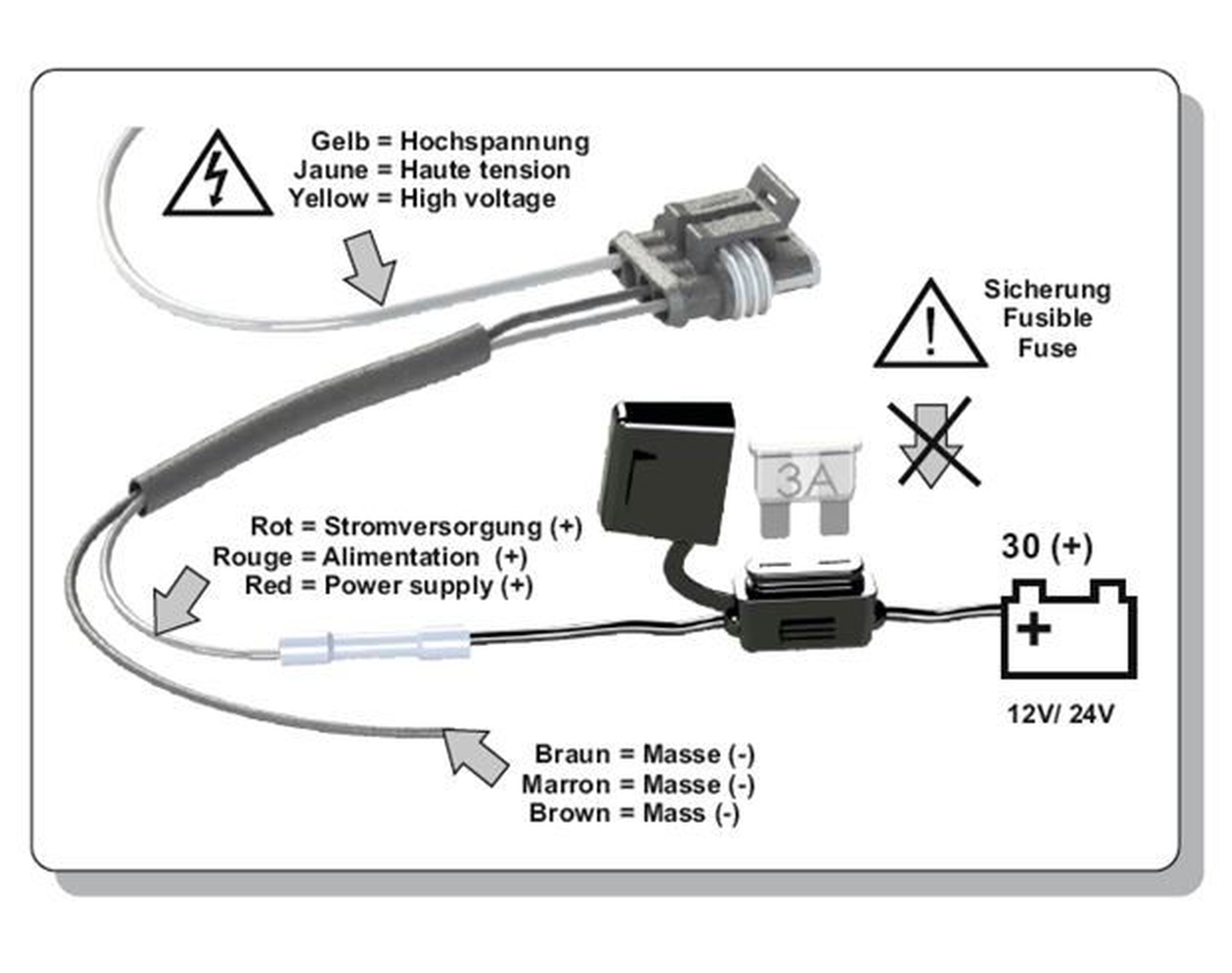 Gelb = Hochspannung
Jaune = Haute tension
Yellow = High voltage

Sicherung
Fusible
Fuse

3A

Rot = Stromversorgung (+)
Rouge = Alimentation (+)
Red = Power supply (+)

30 (+)

+

12V/ 24V

Braun = Masse (-)
Marron = Masse (-)
Brown = Mass (-)